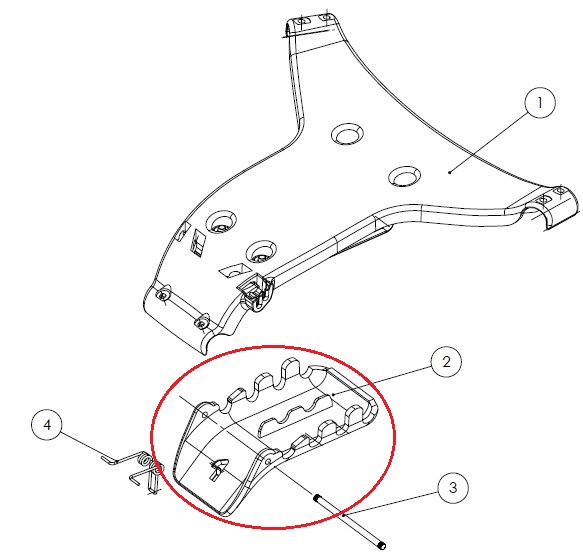 1

2

4

3